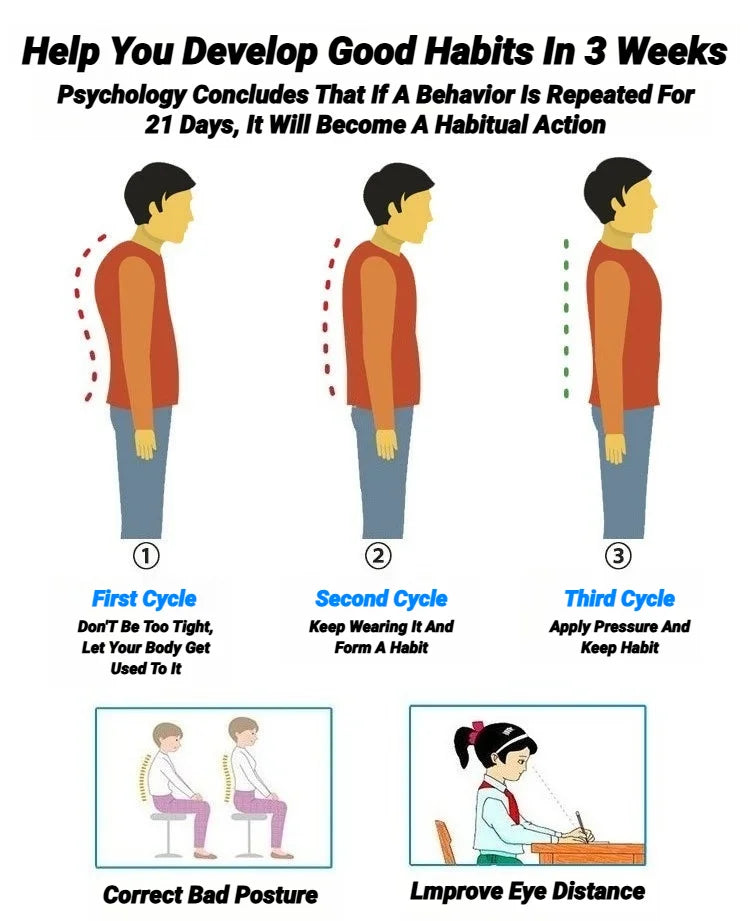 Help You Develop Good Habits In 3 Weeks

Psychology Concludes That If A Behavior Is Repeated For 21 Days, It Will Become A Habitual Action

①

First Cycle

Don'T Be Too Tight, Let Your Body Get Used To It

②

Second Cycle

Keep Wearing It And Form A Habit

③

Third Cycle

Apply Pressure And Keep Habit

Correct Bad Posture

Lmprove Eye Distance